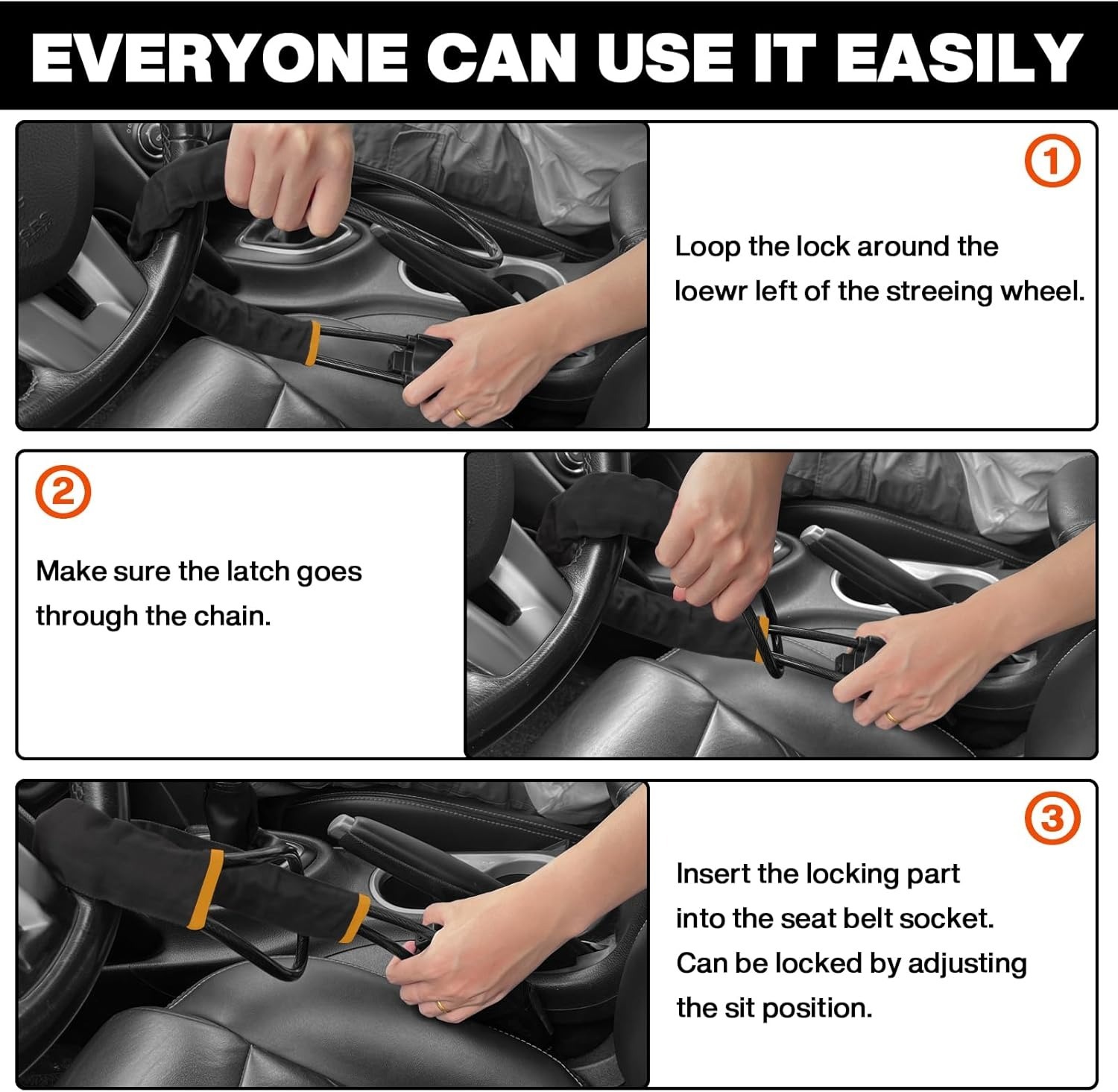 EVERYONE CAN USE IT EASILY

1

Loop the lock around the loewr left of the streeing wheel.

2

Make sure the latch goes through the chain.

3

Insert the locking part into the seat belt socket. Can be locked by adjusting the sit position.