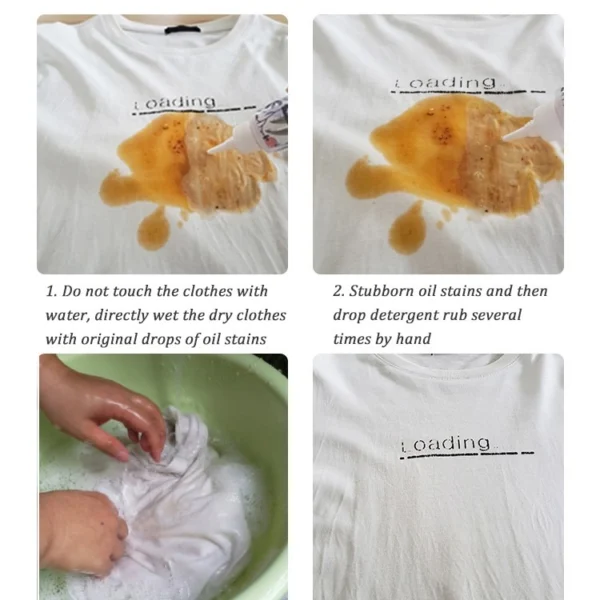 Loading

Loading

1. Do not touch the clothes with water, directly wet the dry clothes with original drops of oil stains

2. Stubborn oil stains and then drop detergent rub several times by hand

Loading